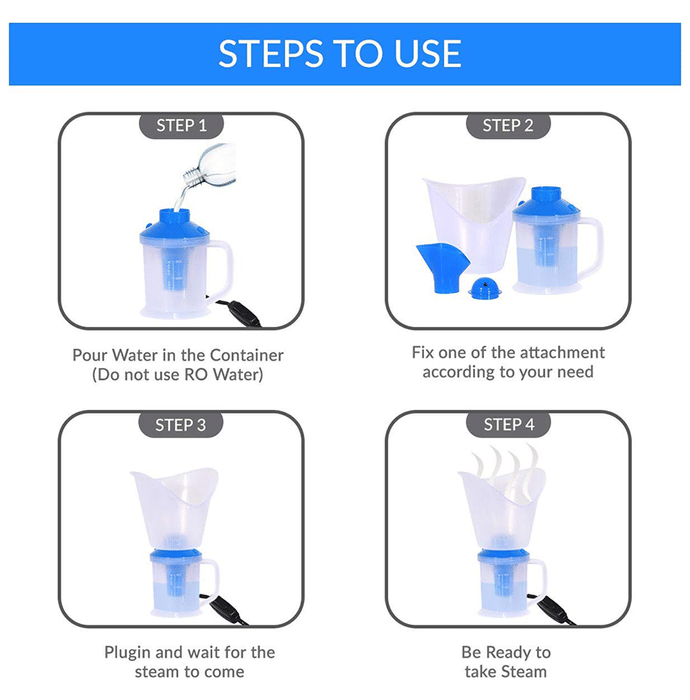 STEPS TO USE

STEP 1

Pour Water in the Container (Do not use RO Water)

STEP 2

Fix one of the attachment according to your need

STEP 3

Plugin and wait for the steam to come

STEP 4

Be Ready to take Steam