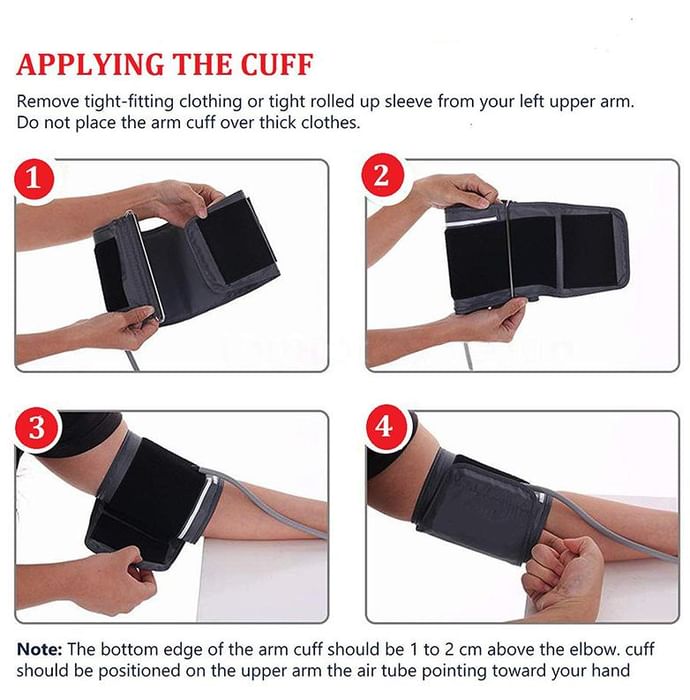 APPLYING THE CUFF

Remove tight-fitting clothing or tight rolled up sleeve from your left upper arm. Do not place the arm cuff over thick clothes.

1

2

3

4

Note: The bottom edge of the arm cuff should be 1 to 2 cm above the elbow. cuff should be positioned on the upper arm the air tube pointing toward your hand