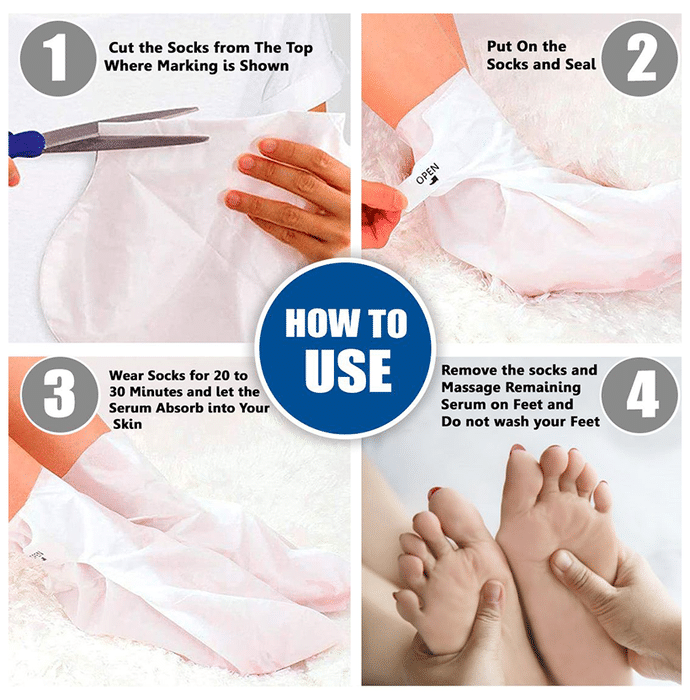 1

Cut the Socks from The Top Where Marking is Shown

Put On the Socks and Seal

2

OPEN

HOW TO USE

3

Wear Socks for 20 to 30 Minutes and let the Serum Absorb into Your Skin

Remove the socks and Massage Remaining Serum on Feet and Do not wash your Feet

4