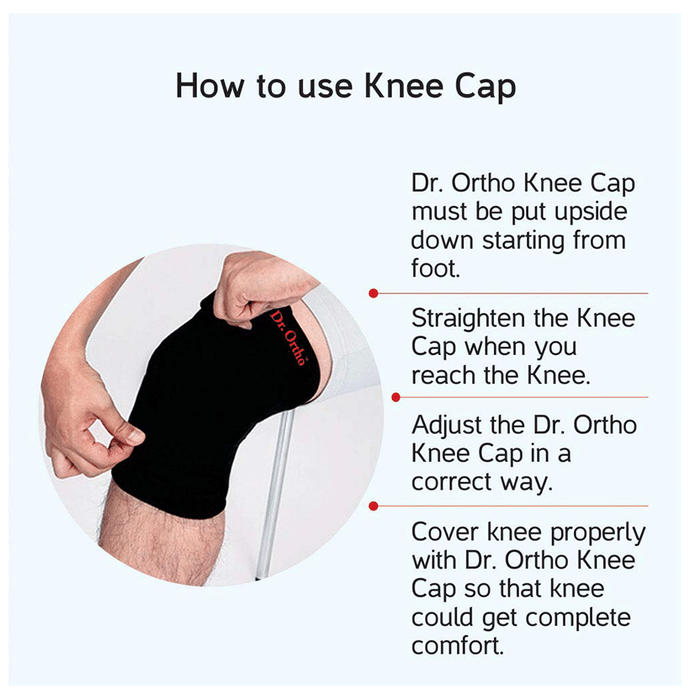 How to use Knee Cap

Dr. Ortho

Dr. Ortho Knee Cap must be put upside down starting from foot.

Straighten the Knee Cap when you reach the Knee.

Adjust the Dr. Ortho Knee Cap in a correct way.

Cover knee properly with Dr. Ortho Knee Cap so that knee could get complete comfort.