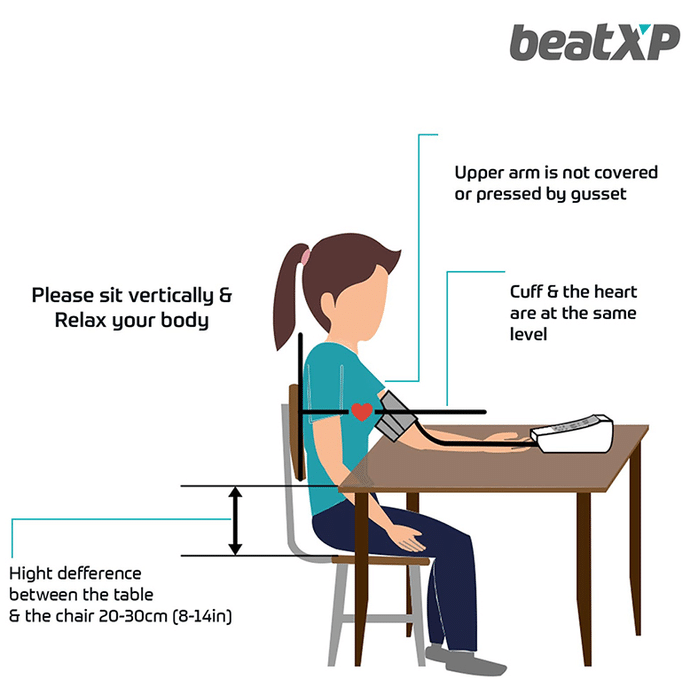 beatXP

Upper arm is not covered or pressed by gusset

Please sit vertically & Relax your body

Cuff & the heart are at the same level

Hight defference between the table & the chair 20-30cm (8-14in)