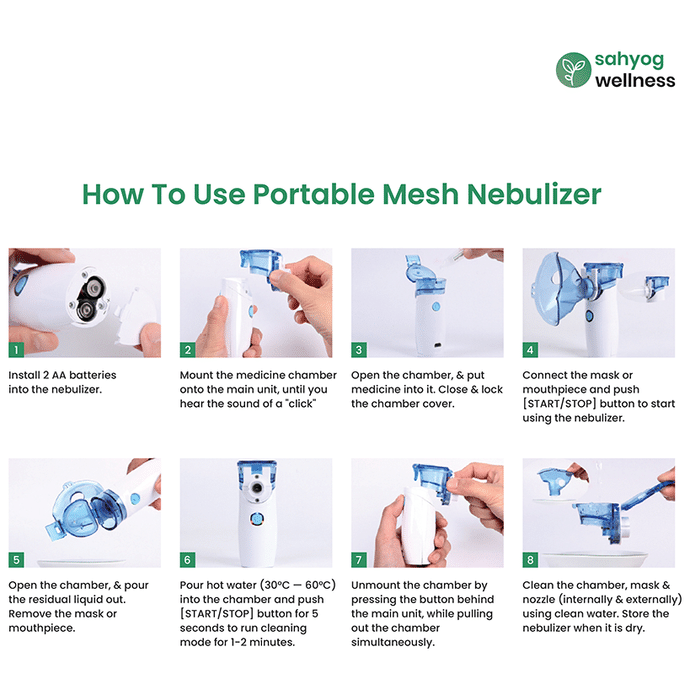 sahyog
wellness

How To Use Portable Mesh Nebulizer

1

Install 2 AA batteries into the nebulizer.

2

Mount the medicine chamber onto the main unit, until you hear the sound of a "click"

3

Open the chamber, & put medicine into it. Close & lock the chamber cover.

4

Connect the mask or mouthpiece and push [START/STOP] button to start using the nebulizer.

5

Open the chamber, & pour the residual liquid out. Remove the mask or mouthpiece.

6

Pour hot water (30ºC — 60ºC) into the chamber and push [START/STOP] button for 5 seconds to run cleaning mode for 1-2 minutes.

7

Unmount the chamber by pressing the button behind the main unit, while pulling out the chamber simultaneously.

8

Clean the chamber, mask & nozzle (internally & externally) using clean water. Store the nebulizer when it is dry.