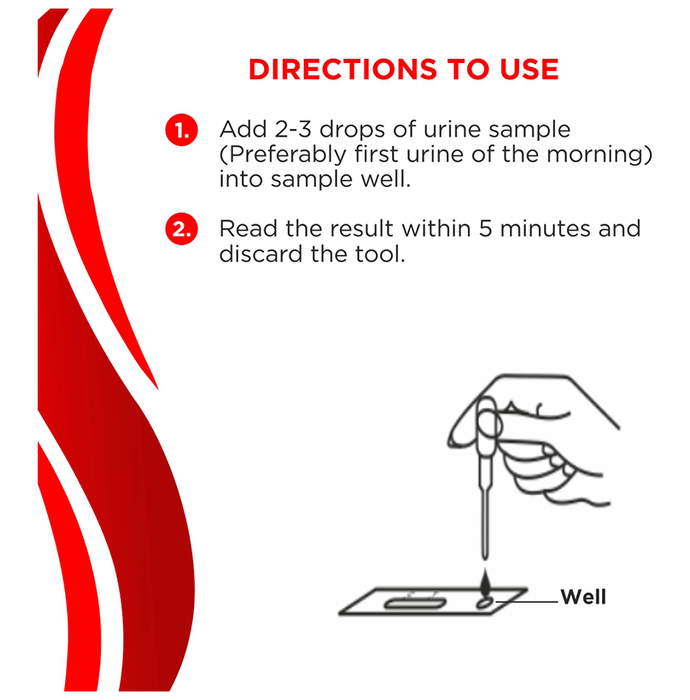 DIRECTIONS TO USE

1. Add 2-3 drops of urine sample (Preferably first urine of the morning) into sample well.

2. Read the result within 5 minutes and discard the tool.

Well