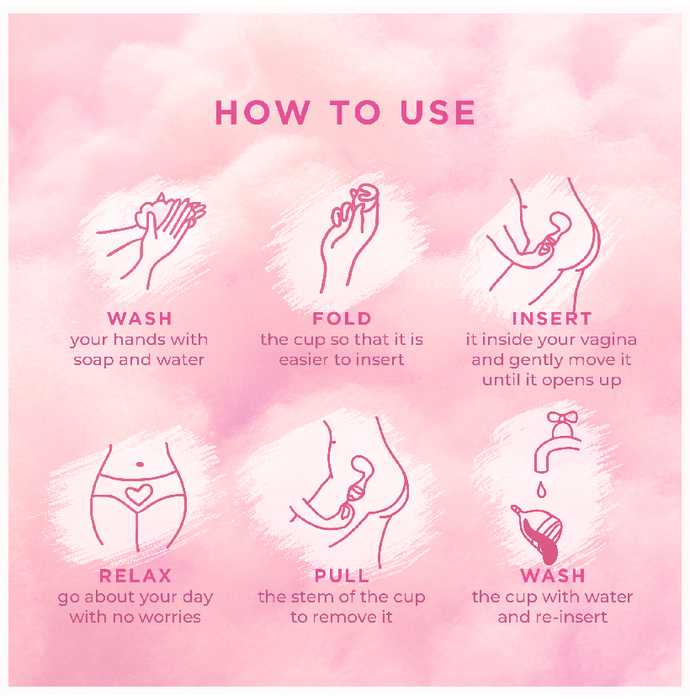 HOW TO USE

WASH
your hands with soap and water

FOLD
the cup so that it is easier to insert

INSERT
it inside your vagina and gently move it until it opens up

RELAX
go about your day with no worries

PULL
the stem of the cup to remove it

WASH
the cup with water and re-insert