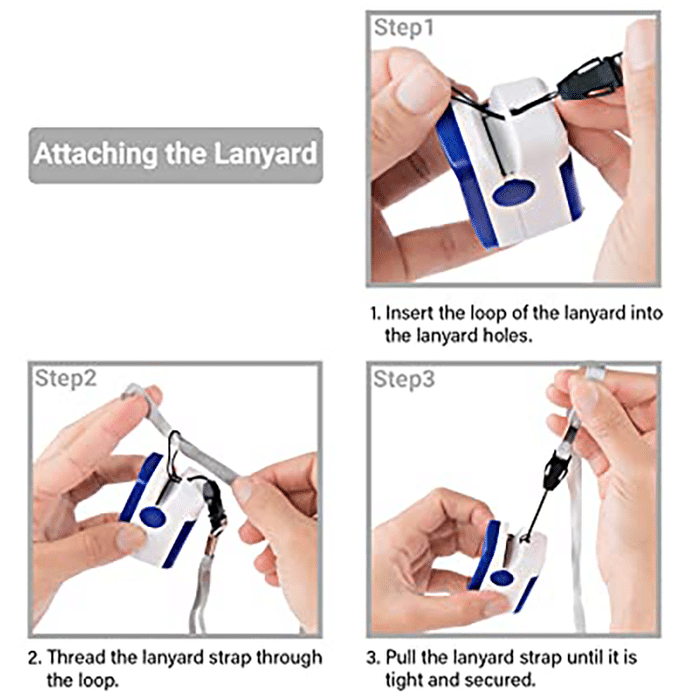 Attaching the Lanyard

Step1

1. Insert the loop of the lanyard into the lanyard holes.

Step2

2. Thread the lanyard strap through the loop.

Step3

3. Pull the lanyard strap until it is tight and secured.