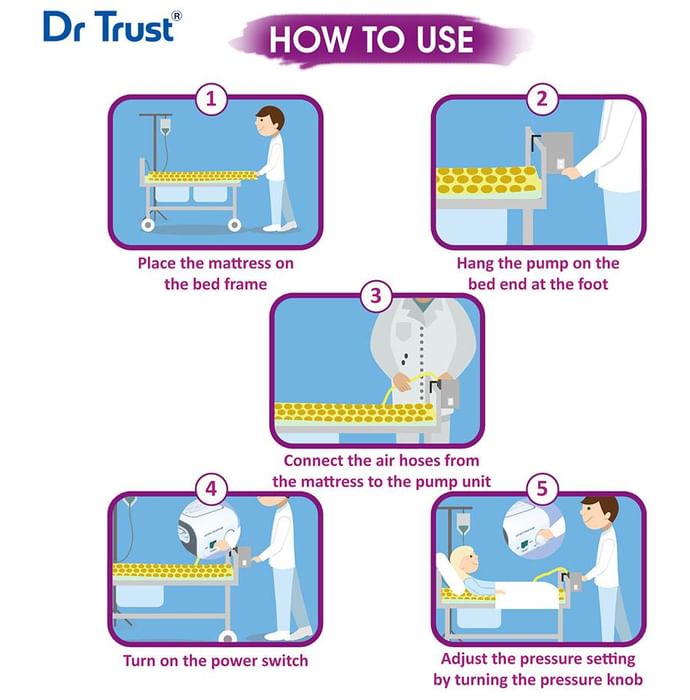 Dr Trust®

HOW TO USE

1

Place the mattress on the bed frame

2

Hang the pump on the bed end at the foot

3

Connect the air hoses from the mattress to the pump unit

4

Turn on the power switch

5

Adjust the pressure setting by turning the pressure knob