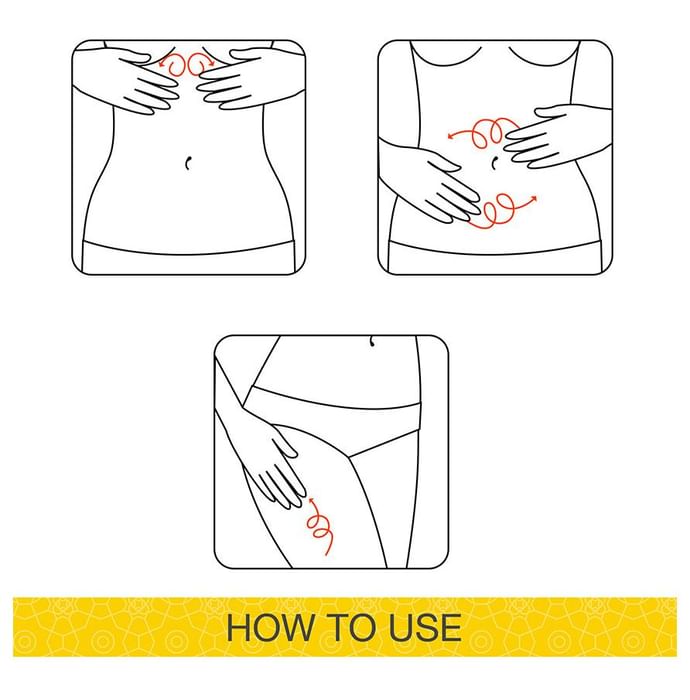 HOW TO USE