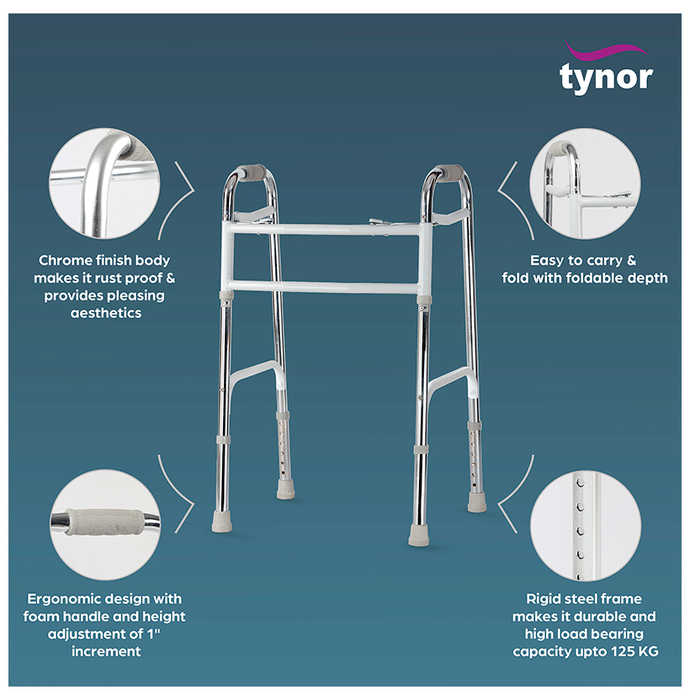 tynor

Chrome finish body makes it rust proof & provides pleasing aesthetics

Easy to carry & fold with foldable depth

Ergonomic design with foam handle and height adjustment of 1" increment

Rigid steel frame makes it durable and high load bearing capacity upto 125 KG