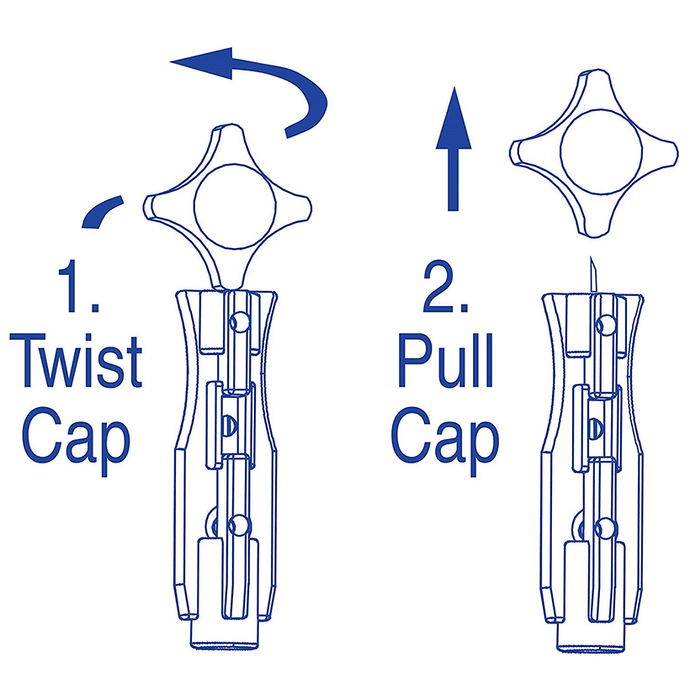 1.
Twist
Cap

2.
Pull
Cap