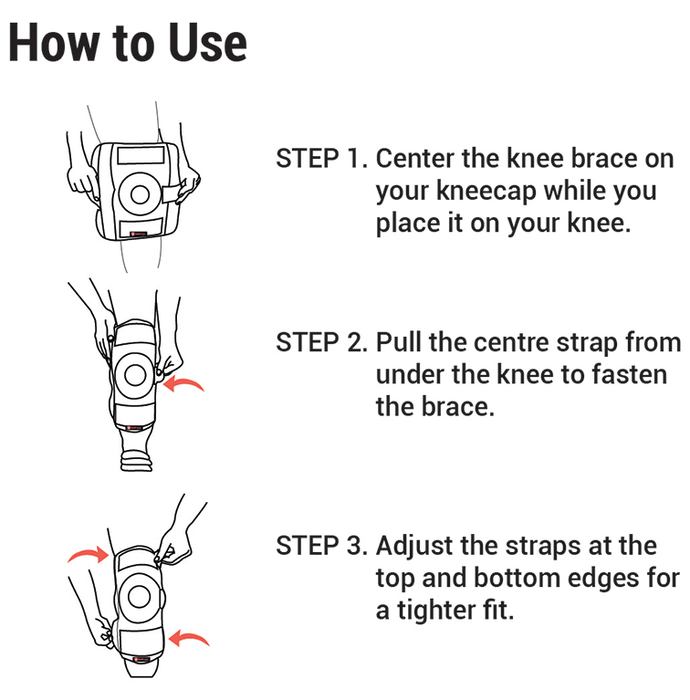 How to Use

STEP 1. Center the knee brace on your kneecap while you place it on your knee.

STEP 2. Pull the centre strap from under the knee to fasten the brace.

STEP 3. Adjust the straps at the top and bottom edges for a tighter fit.