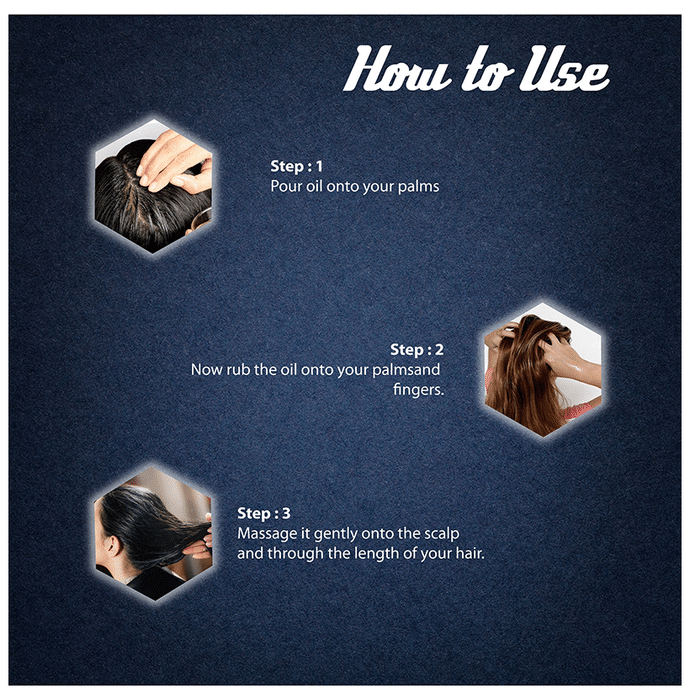 How to Use

Step : 1
Pour oil onto your palms

Step : 2
Now rub the oil onto your palmsand fingers.

Step : 3
Massage it gently onto the scalp and through the length of your hair.