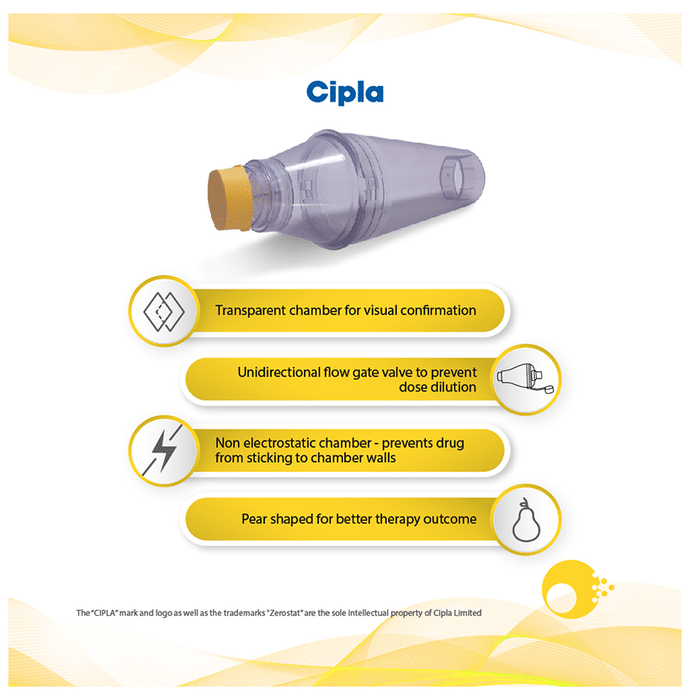 Cipla

Transparent chamber for visual confirmation

Unidirectional flow gate valve to prevent dose dilution

Non electrostatic chamber - prevents drug from sticking to chamber walls

Pear shaped for better therapy outcome

The "CIPLA" mark and logo as well as the trademarks "Zerostat" are the sole intellectual property of Cipla Limited