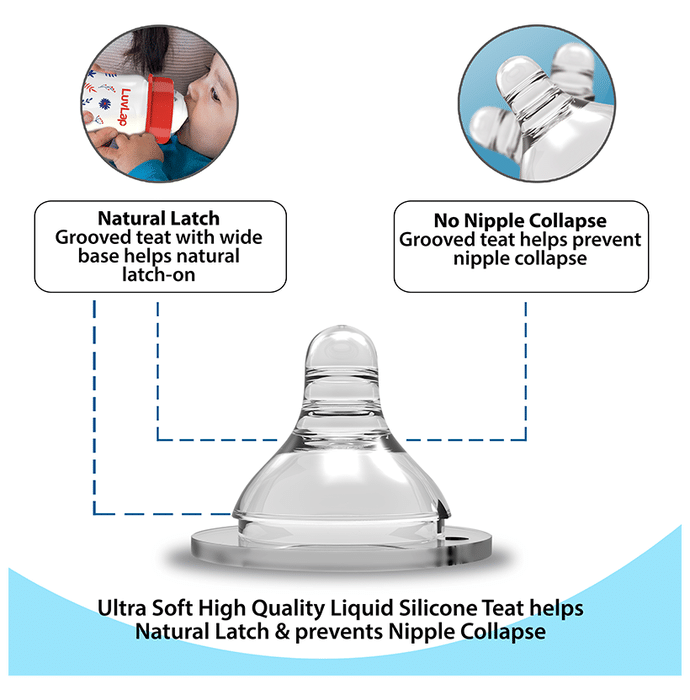 LuvLap

Natural Latch
Grooved teat with wide base helps natural latch-on

No Nipple Collapse
Grooved teat helps prevent nipple collapse

Ultra Soft High Quality Liquid Silicone Teat helps Natural Latch & prevents Nipple Collapse