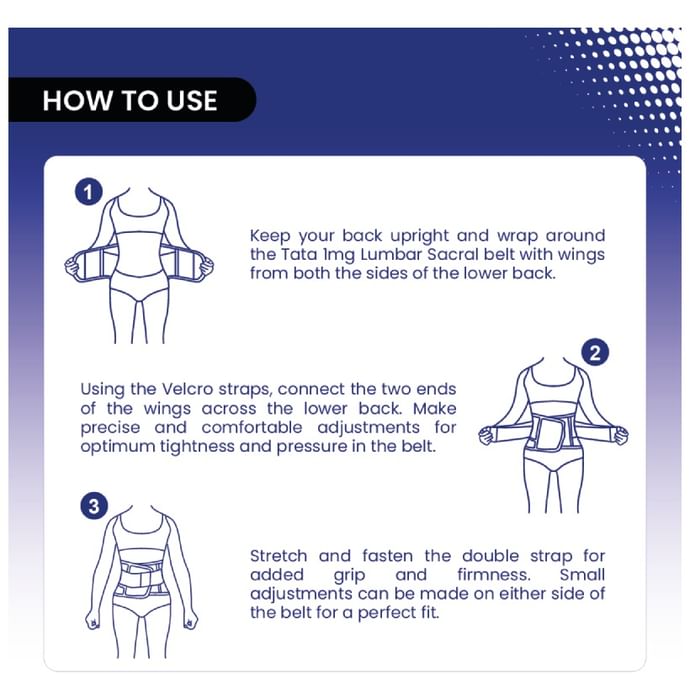 HOW TO USE

1

Keep your back upright and wrap around the Tata 1mg Lumbar Sacral belt with wings from both the sides of the lower back.

2

Using the Velcro straps, connect the two ends of the wings across the lower back. Make precise and comfortable adjustments for optimum tightness and pressure in the belt.

3

Stretch and fasten the double strap for added grip and firmness. Small adjustments can be made on either side of the belt for a perfect fit.