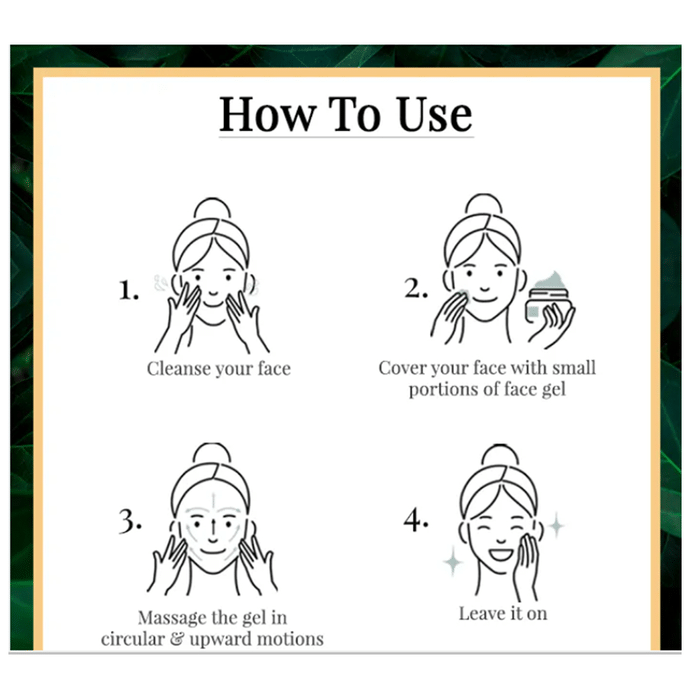 How To Use

1.

Cleanse your face

2.

Cover your face with small portions of face gel

3.

Massage the gel in circular & upward motions

4.

Leave it on