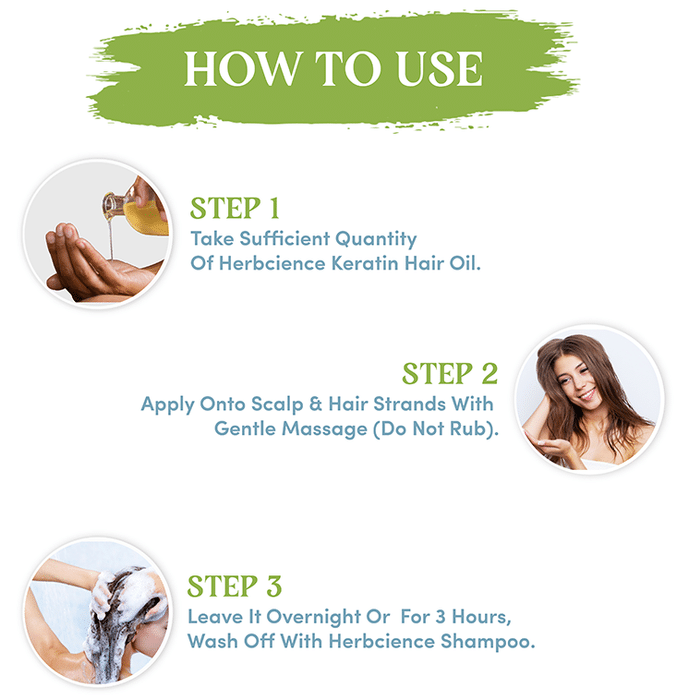 HOW TO USE

STEP 1
Take Sufficient Quantity Of Herbcience Keratin Hair Oil.

STEP 2
Apply Onto Scalp & Hair Strands With Gentle Massage (Do Not Rub).

STEP 3
Leave It Overnight Or For 3 Hours, Wash Off With Herbcience Shampoo.