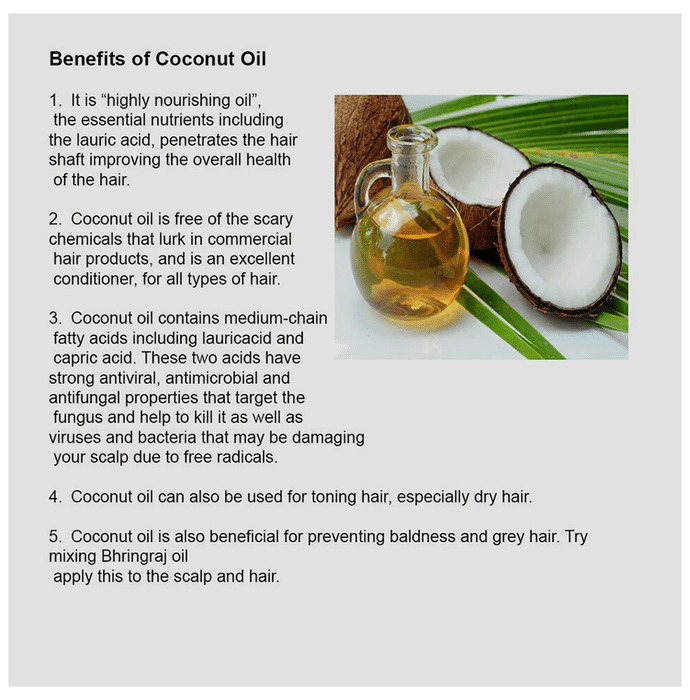 Benefits of Coconut Oil

1. It is “highly nourishing oil”, the essential nutrients including the lauric acid, penetrates the hair shaft improving the overall health of the hair.

2. Coconut oil is free of the scary chemicals that lurk in commercial hair products, and is an excellent conditioner, for all types of hair.

3. Coconut oil contains medium-chain fatty acids including lauricacid and capric acid. These two acids have strong antiviral, antimicrobial and antifungal properties that target the fungus and help to kill it as well as viruses and bacteria that may be damaging your scalp due to free radicals.

4. Coconut oil can also be used for toning hair, especially dry hair.

5. Coconut oil is also beneficial for preventing baldness and grey hair. Try mixing Bhringraj oil
apply this to the scalp and hair.