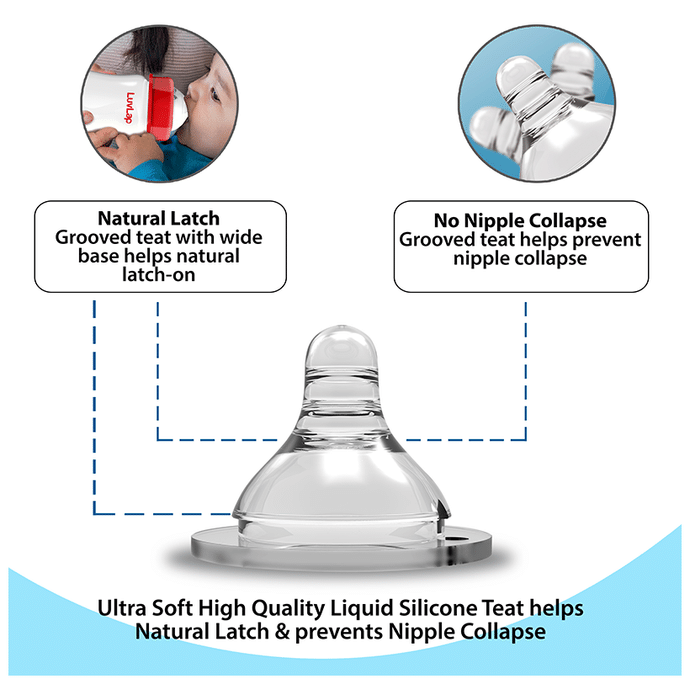 LuvLap

Natural Latch
Grooved teat with wide base helps natural latch-on

No Nipple Collapse
Grooved teat helps prevent nipple collapse

Ultra Soft High Quality Liquid Silicone Teat helps Natural Latch & prevents Nipple Collapse