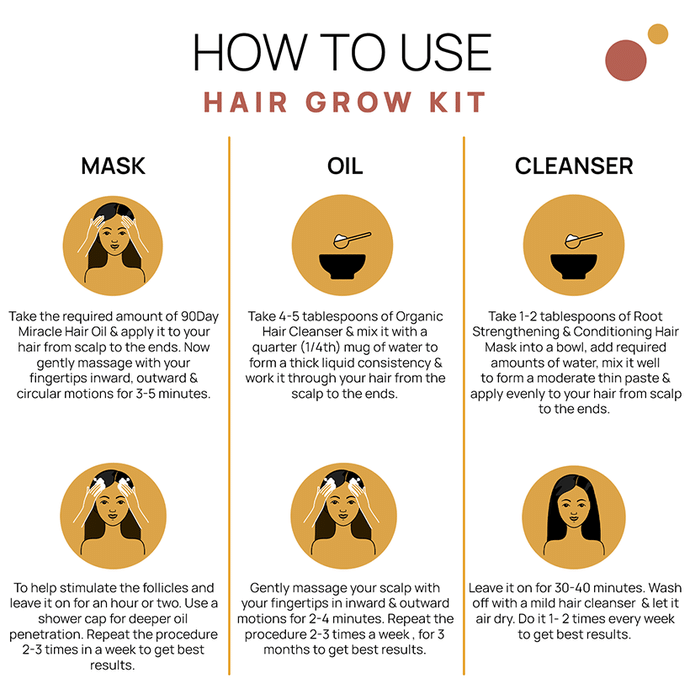 HOW TO USE
HAIR GROW KIT

MASK

Take the required amount of 90Day Miracle Hair Oil & apply it to your hair from scalp to the ends. Now gently massage with your fingertips inward, outward & circular motions for 3-5 minutes.

To help stimulate the follicles and leave it on for an hour or two. Use a shower cap for deeper oil penetration. Repeat the procedure 2-3 times in a week to get best results.

OIL

Take 4-5 tablespoons of Organic Hair Cleanser & mix it with a quarter (1/4th) mug of water to form a thick liquid consistency & work it through your hair from the scalp to the ends.

Gently massage your scalp with your fingertips in inward & outward motions for 2-4 minutes. Repeat the procedure 2-3 times a week , for 3 months to get best results.

CLEANSER

Take 1-2 tablespoons of Root Strengthening & Conditioning Hair Mask into a bowl, add required amounts of water, mix it well to form a moderate thin paste & apply evenly to your hair from scalp to the ends.

Leave it on for 30-40 minutes. Wash off with a mild hair cleanser & let it air dry. Do it 1- 2 times every week to get best results.