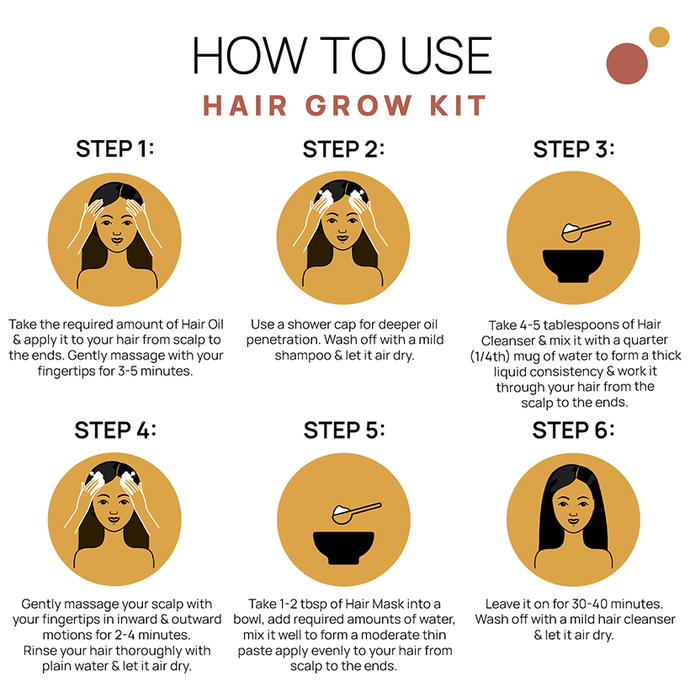 HOW TO USE
HAIR GROW KIT

STEP 1:

Take the required amount of Hair Oil & apply it to your hair from scalp to the ends. Gently massage with your fingertips for 3-5 minutes.

STEP 2:

Use a shower cap for deeper oil penetration. Wash off with a mild shampoo & let it air dry.

STEP 3:

Take 4-5 tablespoons of Hair Cleanser & mix it with a quarter (1/4th) mug of water to form a thick liquid consistency & work it through your hair from the scalp to the ends.

STEP 4:

Gently massage your scalp with your fingertips in inward & outward motions for 2-4 minutes. Rinse your hair thoroughly with plain water & let it air dry.

STEP 5:

Take 1-2 tbsp of Hair Mask into a bowl, add required amounts of water, mix it well to form a moderate thin paste apply evenly to your hair from scalp to the ends.

STEP 6:

Leave it on for 30-40 minutes. Wash off with a mild hair cleanser & let it air dry.