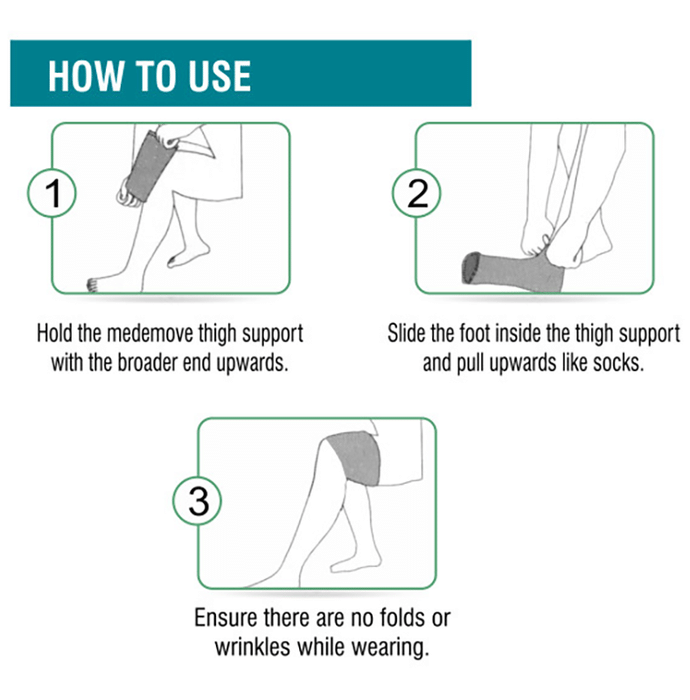 HOW TO USE

1

Hold the medemove thigh support with the broader end upwards.

2

Slide the foot inside the thigh support and pull upwards like socks.

3

Ensure there are no folds or wrinkles while wearing.