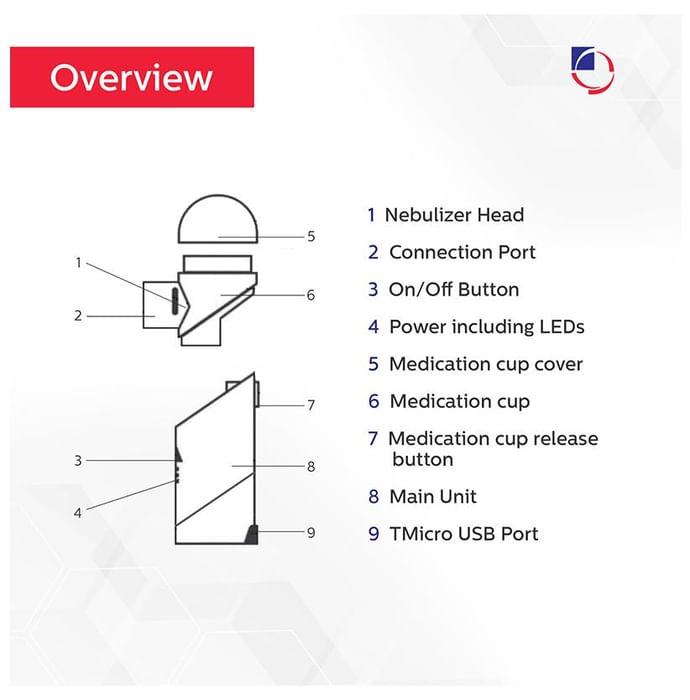 Overview

5
1
6
2
7
3
8
4
9

1 Nebulizer Head
2 Connection Port
3 On/Off Button
4 Power including LEDs
5 Medication cup cover
6 Medication cup
7 Medication cup release button
8 Main Unit
9 TMicro USB Port