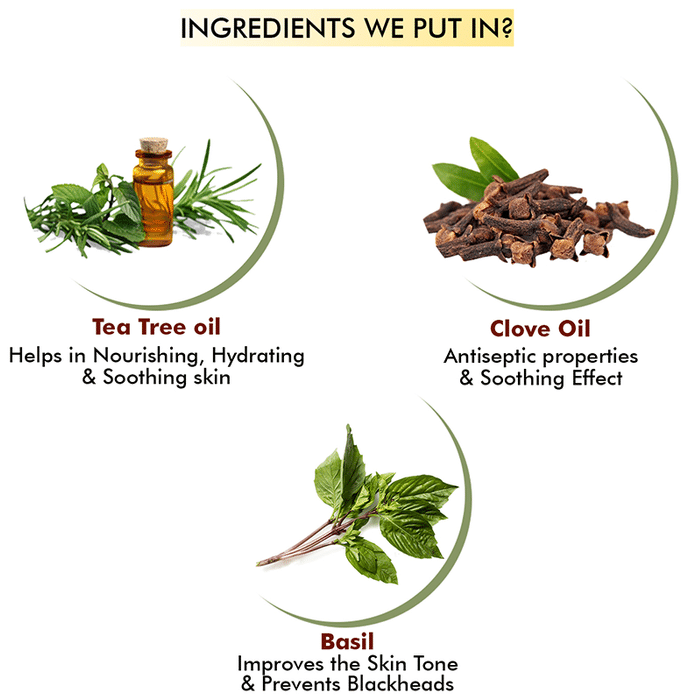 INGREDIENTS WE PUT IN?

Tea Tree oil
Helps in Nourishing, Hydrating & Soothing skin

Clove Oil
Antiseptic properties & Soothing Effect

Basil
Improves the Skin Tone & Prevents Blackheads