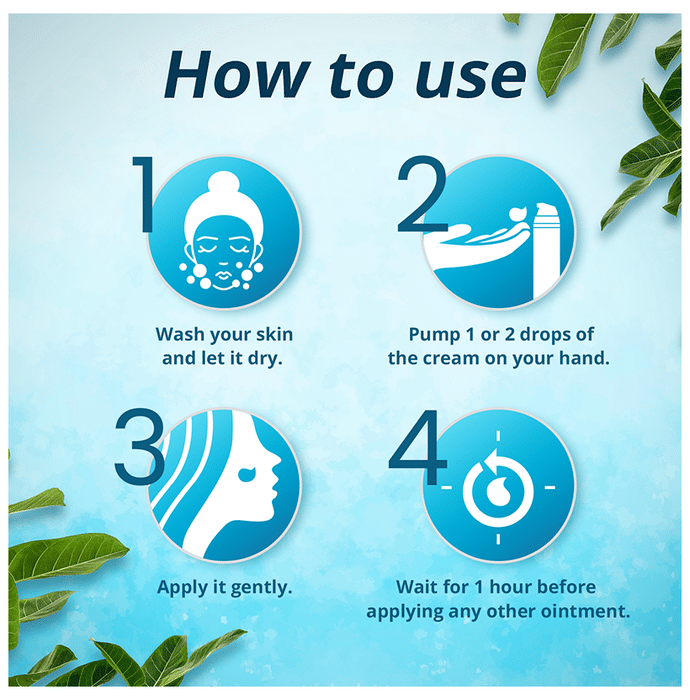 How to use

1

Wash your skin and let it dry.

2

Pump 1 or 2 drops of the cream on your hand.

3

Apply it gently.

4

Wait for 1 hour before applying any other ointment.