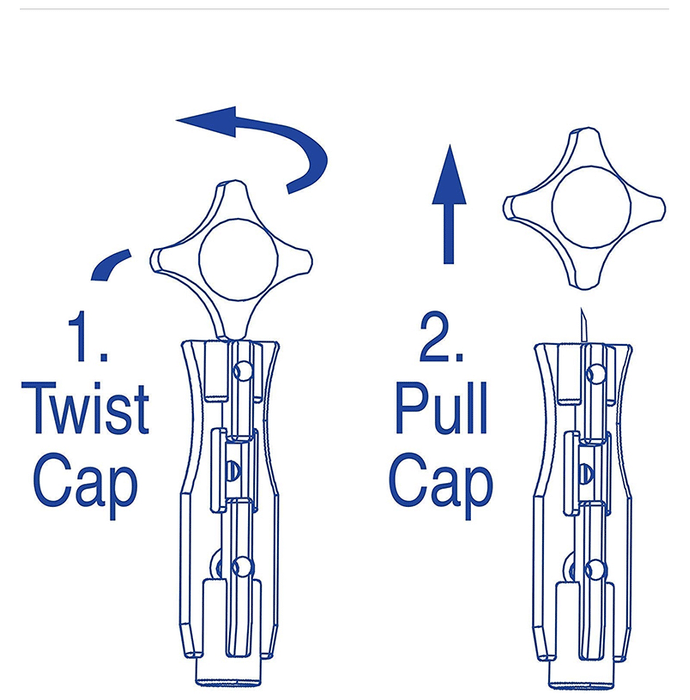 1.
Twist
Cap

2.
Pull
Cap