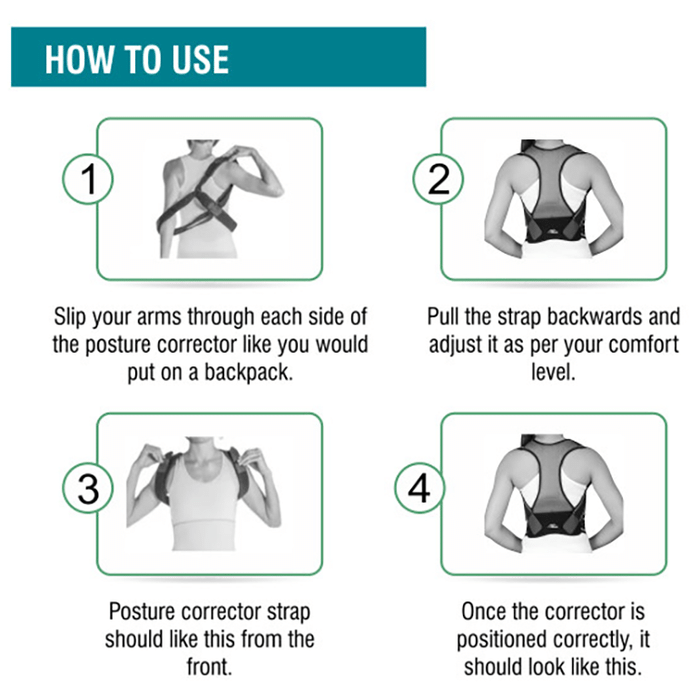 HOW TO USE

1

Slip your arms through each side of the posture corrector like you would put on a backpack.

2

Pull the strap backwards and adjust it as per your comfort level.

3

Posture corrector strap should like this from the front.

4

Once the corrector is positioned correctly, it should look like this.