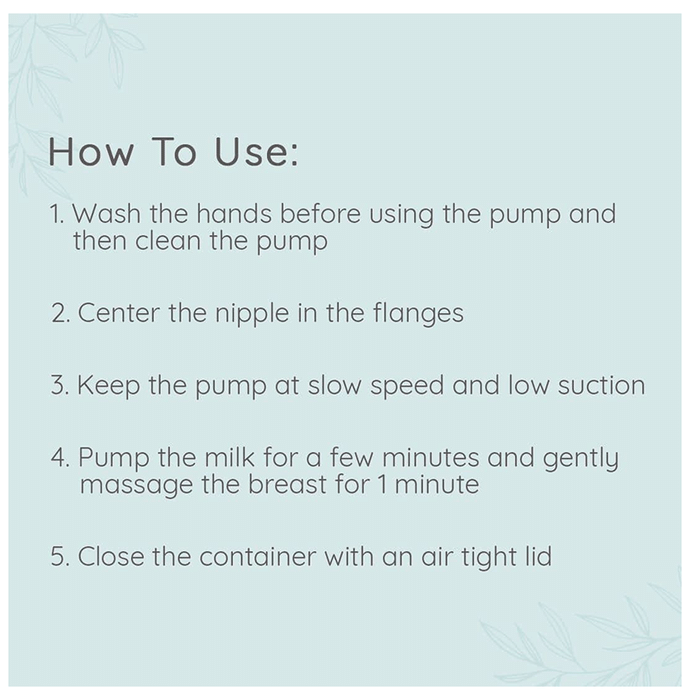 How To Use:

1. Wash the hands before using the pump and then clean the pump

2. Center the nipple in the flanges

3. Keep the pump at slow speed and low suction

4. Pump the milk for a few minutes and gently massage the breast for 1 minute

5. Close the container with an air tight lid