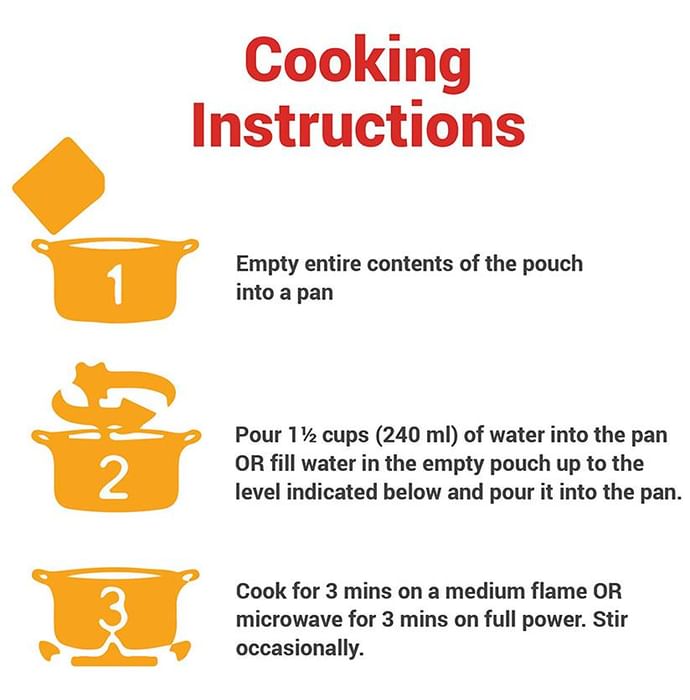 Cooking Instructions

1

Empty entire contents of the pouch into a pan

2

Pour 1½ cups (240 ml) of water into the pan OR fill water in the empty pouch up to the level indicated below and pour it into the pan.

3

Cook for 3 mins on a medium flame OR microwave for 3 mins on full power. Stir occasionally.