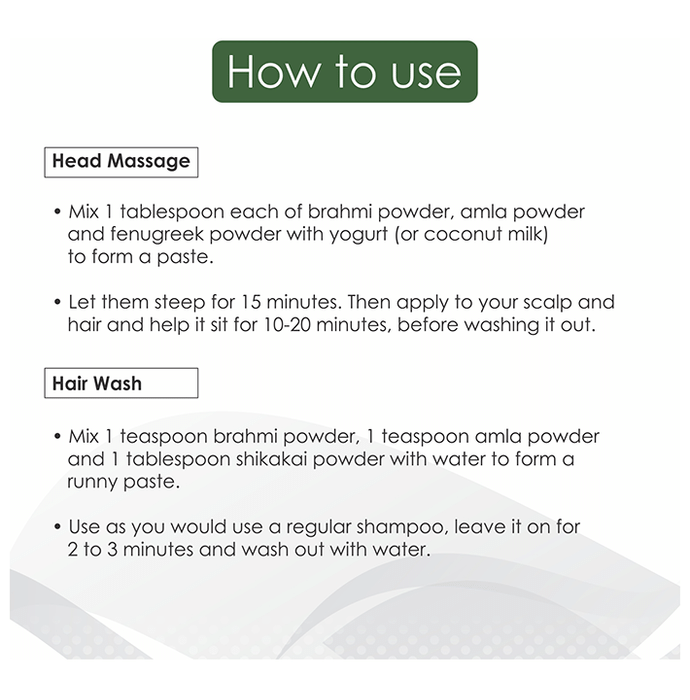 How to use

Head Massage

• Mix 1 tablespoon each of brahmi powder, amla powder and fenugreek powder with yogurt (or coconut milk) to form a paste.

• Let them steep for 15 minutes. Then apply to your scalp and hair and help it sit for 10-20 minutes, before washing it out.

Hair Wash

• Mix 1 teaspoon brahmi powder, 1 teaspoon amla powder and 1 tablespoon shikakai powder with water to form a runny paste.

• Use as you would use a regular shampoo, leave it on for 2 to 3 minutes and wash out with water.