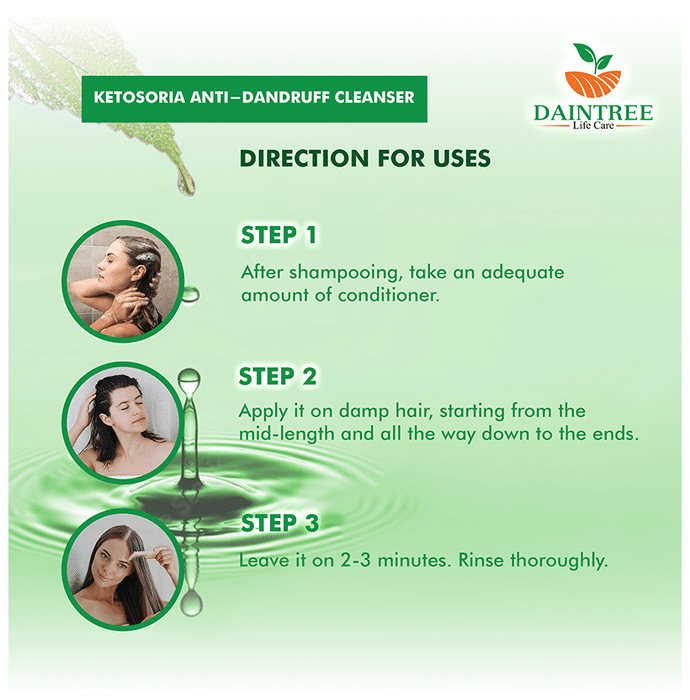 KETOSORIA ANTI–DANDRUFF CLEANSER

DAINTREE
Life Care

DIRECTION FOR USES

STEP 1
After shampooing, take an adequate amount of conditioner.

STEP 2
Apply it on damp hair, starting from the mid-length and all the way down to the ends.

STEP 3
Leave it on 2-3 minutes. Rinse thoroughly.