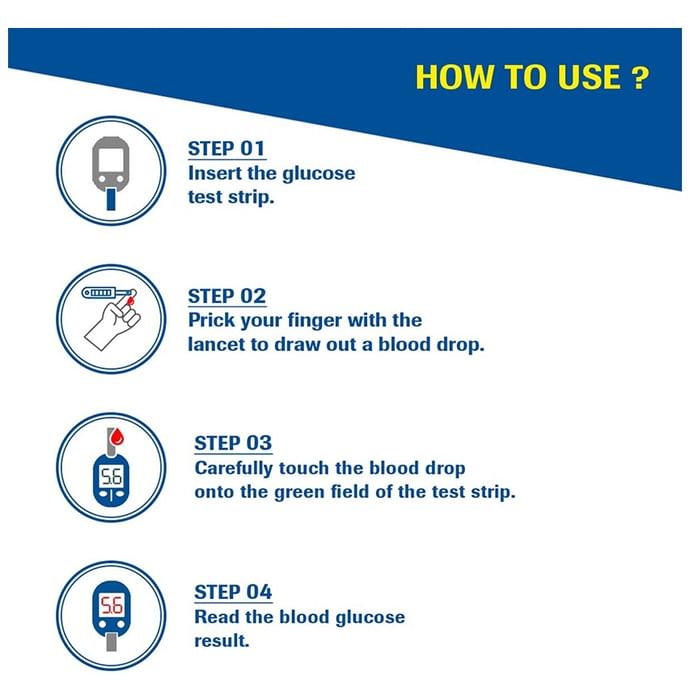 HOW TO USE ?

STEP 01
Insert the glucose test strip.

STEP 02
Prick your finger with the lancet to draw out a blood drop.

5.6

STEP 03
Carefully touch the blood drop onto the green field of the test strip.

5.6

STEP 04
Read the blood glucose result.