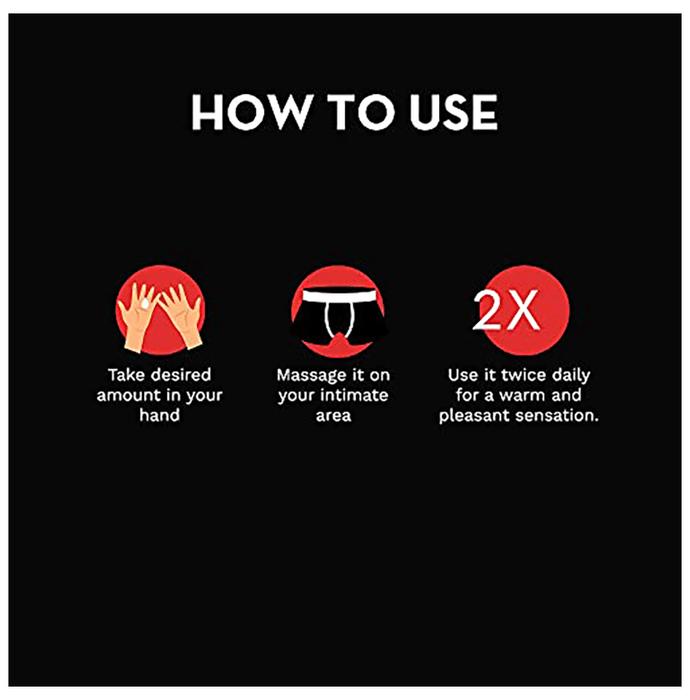 HOW TO USE

Take desired amount in your hand

Massage it on your intimate area

2X

Use it twice daily for a warm and pleasant sensation.