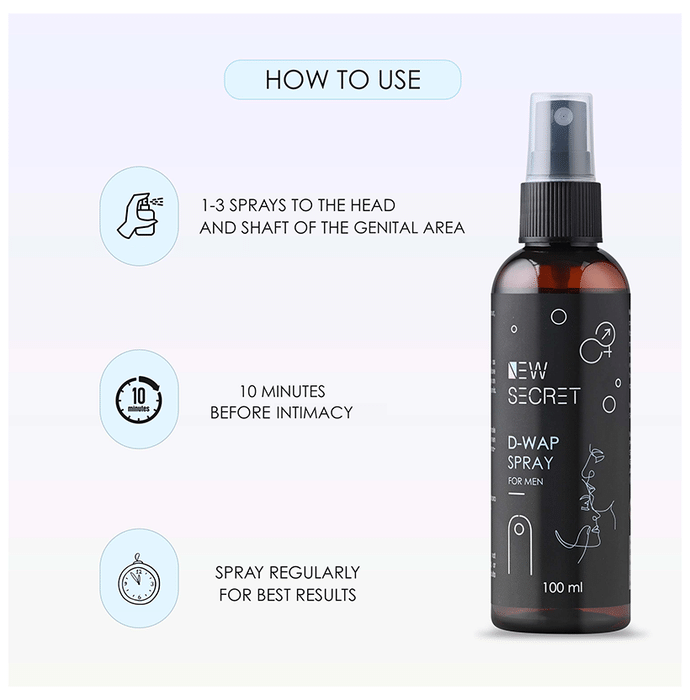 HOW TO USE

1-3 SPRAYS TO THE HEAD AND SHAFT OF THE GENITAL AREA

10 minutes

10 MINUTES BEFORE INTIMACY

SPRAY REGULARLY FOR BEST RESULTS

NEW SECRET

D-WAP SPRAY

FOR MEN

100 ml