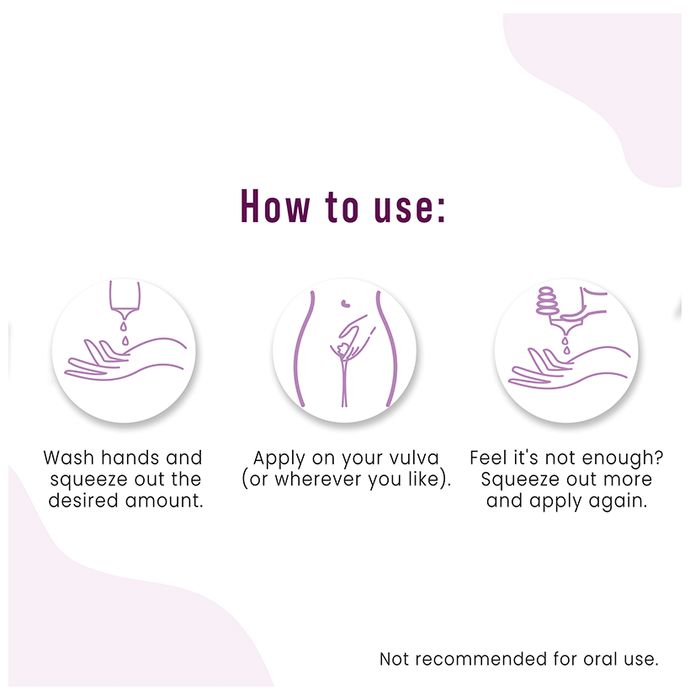 How to use:

Wash hands and squeeze out the desired amount.

Apply on your vulva (or wherever you like).

Feel it's not enough? Squeeze out more and apply again.

Not recommended for oral use.