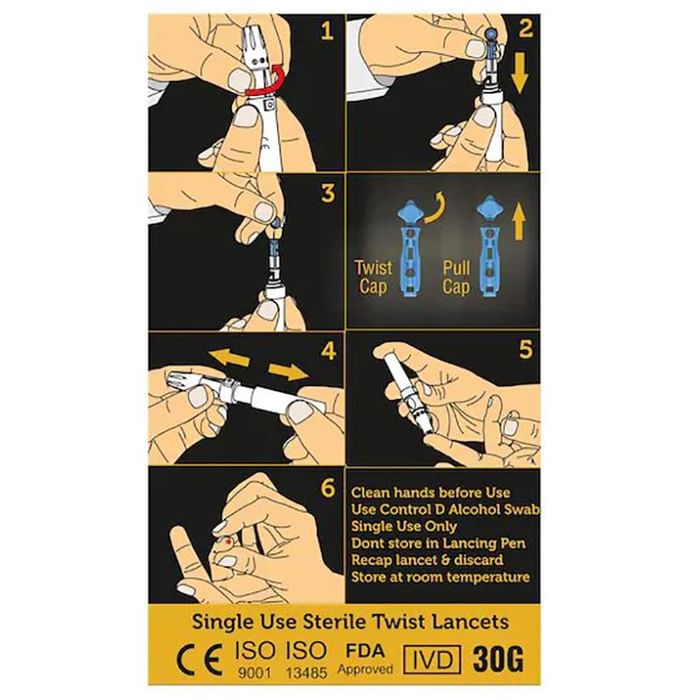 1

2

3

Twist Cap

Pull Cap

4

5

6

Clean hands before Use
Use Control D Alcohol Swab
Single Use Only
Dont store in Lancing Pen
Recap lancet & discard
Store at room temperature

Single Use Sterile Twist Lancets

CE ISO 9001 ISO 13485 FDA Approved IVD 30G