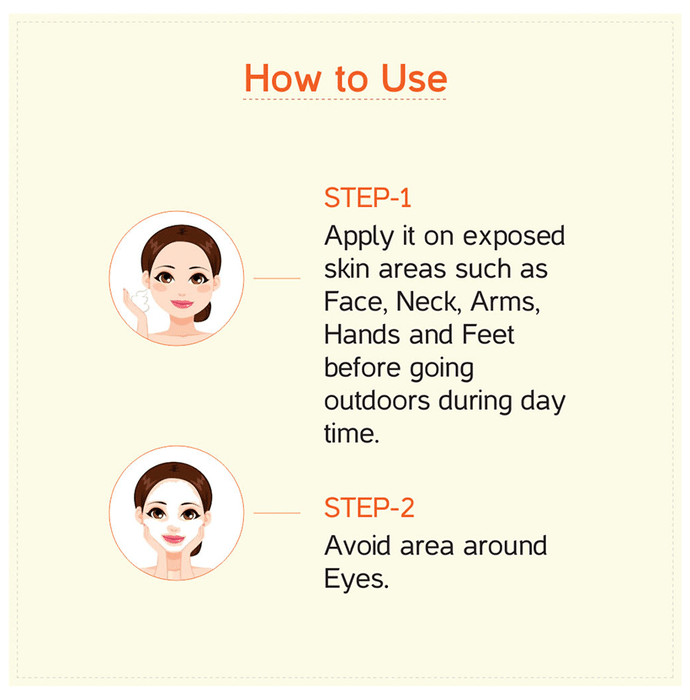 How to Use

STEP-1
Apply it on exposed skin areas such as Face, Neck, Arms, Hands and Feet before going outdoors during day time.

STEP-2
Avoid area around Eyes.