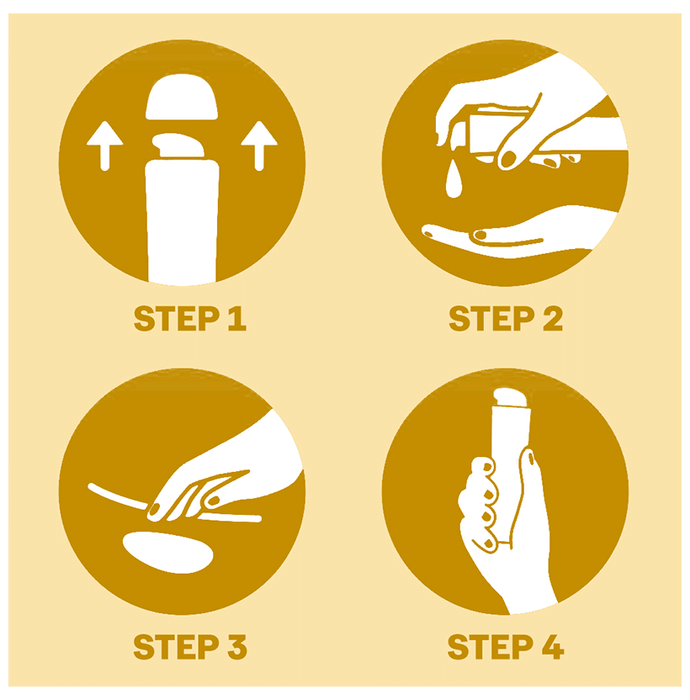 STEP 1

STEP 2

STEP 3

STEP 4