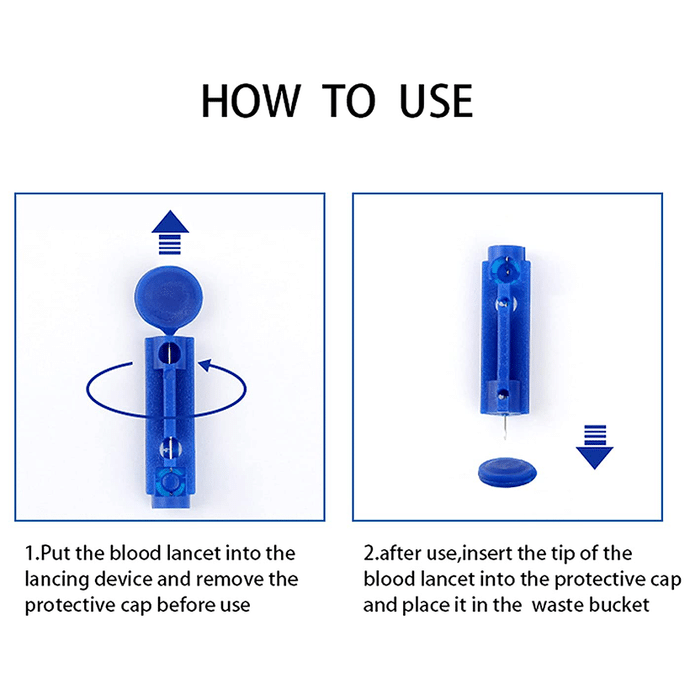 HOW TO USE

1.Put the blood lancet into the lancing device and remove the protective cap before use

2.after use,insert the tip of the blood lancet into the protective cap and place it in the waste bucket