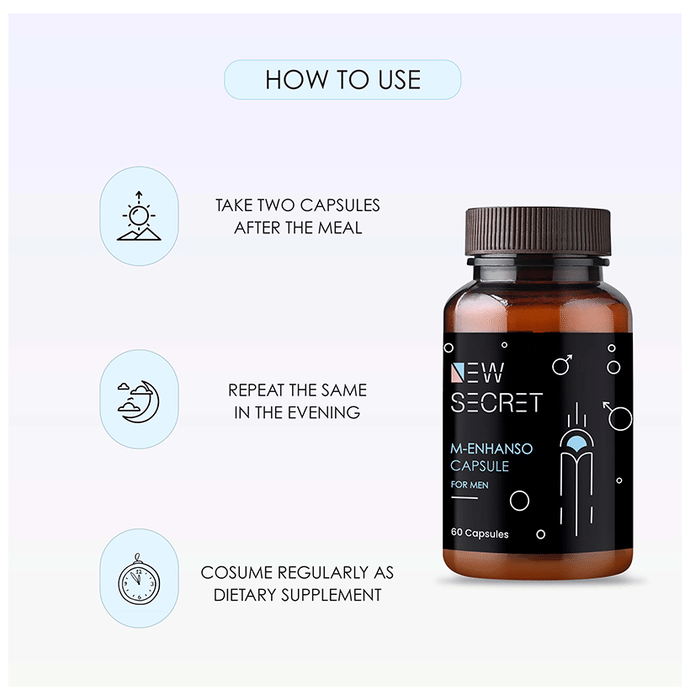 HOW TO USE

TAKE TWO CAPSULES AFTER THE MEAL

REPEAT THE SAME IN THE EVENING

COSUME REGULARLY AS DIETARY SUPPLEMENT

NEW SECRET

M-ENHANSO CAPSULE

FOR MEN

60 Capsules