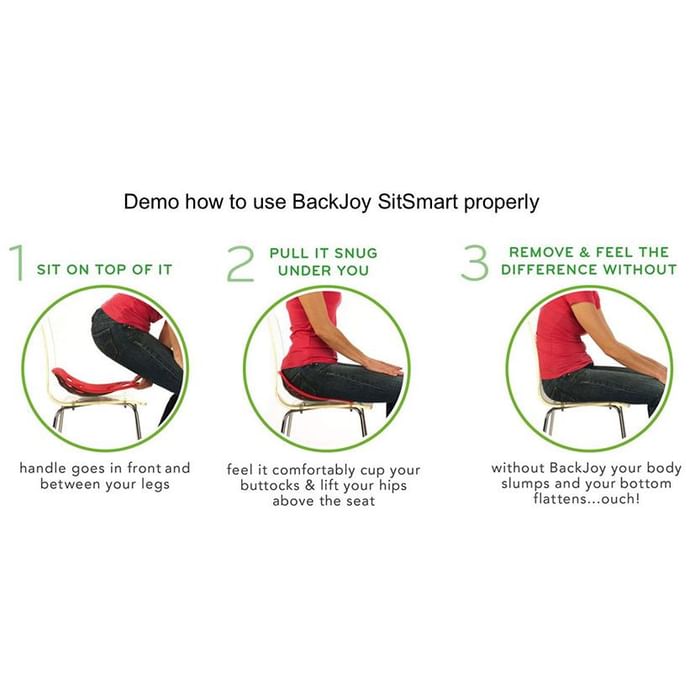 Demo how to use BackJoy SitSmart properly

1 SIT ON TOP OF IT

handle goes in front and between your legs

2 PULL IT SNUG UNDER YOU

feel it comfortably cup your buttocks & lift your hips above the seat

3 REMOVE & FEEL THE DIFFERENCE WITHOUT

without BackJoy your body slumps and your bottom flattens...ouch!