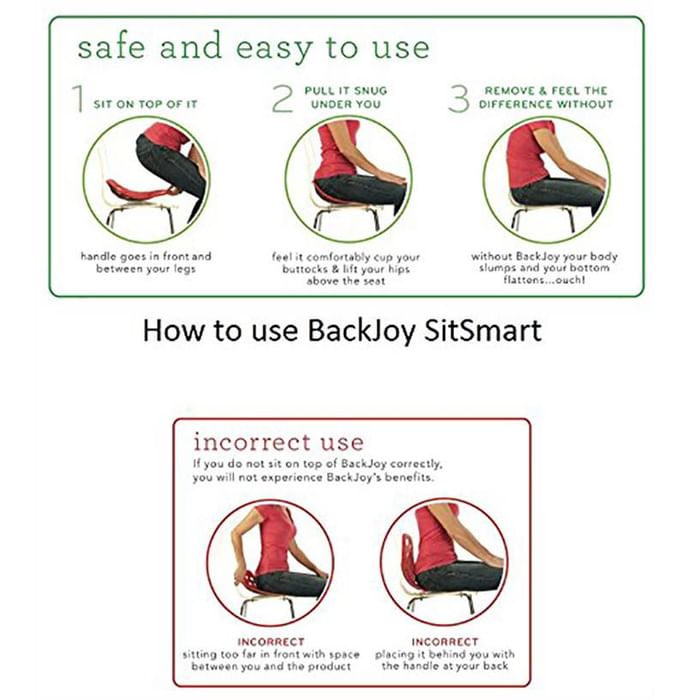 safe and easy to use

1 SIT ON TOP OF IT

handle goes in front and between your legs

2 PULL IT SNUG UNDER YOU

feel it comfortably cup your buttocks & lift your hips above the seat

3 REMOVE & FEEL THE DIFFERENCE WITHOUT

without BackJoy your body slumps and your bottom flattens...ouch!

How to use BackJoy SitSmart

incorrect use

If you do not sit on top of BackJoy correctly, you will not experience BackJoy's benefits.

INCORRECT
sitting too far in front with space between you and the product

INCORRECT
placing it behind you with the handle at your back