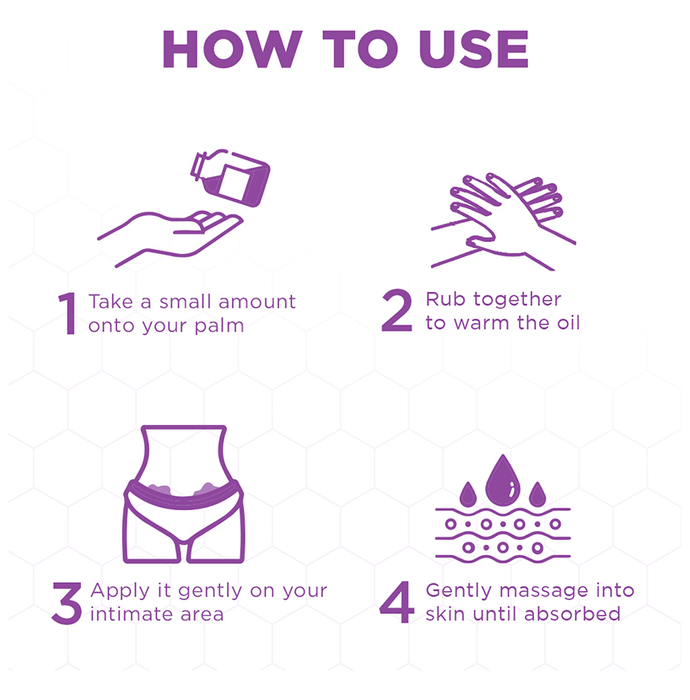 HOW TO USE

1 Take a small amount onto your palm

2 Rub together to warm the oil

3 Apply it gently on your intimate area

4 Gently massage into skin until absorbed