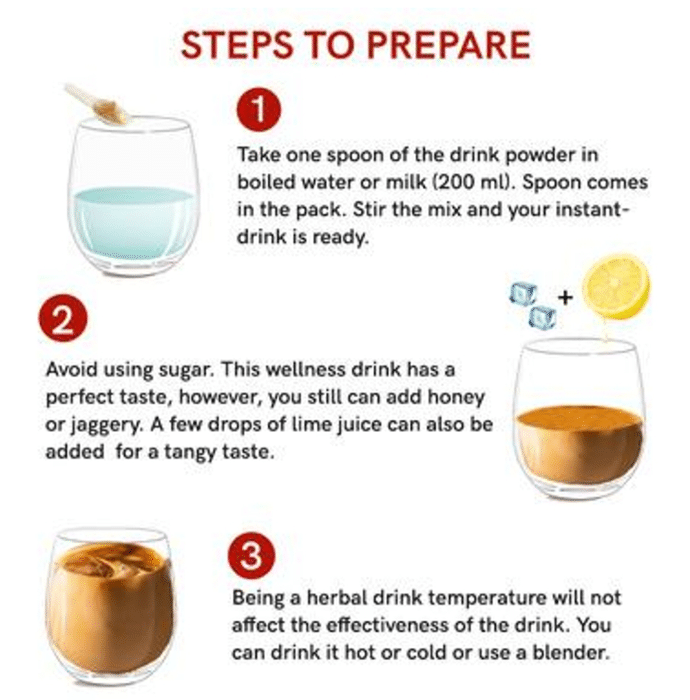 STEPS TO PREPARE

1

Take one spoon of the drink powder in boiled water or milk (200 ml). Spoon comes in the pack. Stir the mix and your instant-drink is ready.

+

2

Avoid using sugar. This wellness drink has a perfect taste, however, you still can add honey or jaggery. A few drops of lime juice can also be added for a tangy taste.

3

Being a herbal drink temperature will not affect the effectiveness of the drink. You can drink it hot or cold or use a blender.