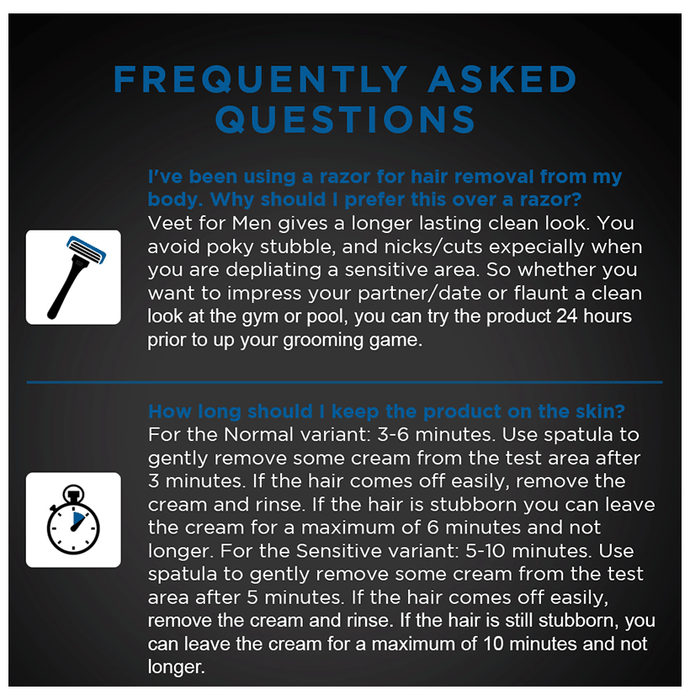 FREQUENTLY ASKED QUESTIONS

I've been using a razor for hair removal from my body. Why should I prefer this over a razor?
Veet for Men gives a longer lasting clean look. You avoid poky stubble, and nicks/cuts expecially when you are depliating a sensitive area. So whether you want to impress your partner/date or flaunt a clean look at the gym or pool, you can try the product 24 hours prior to up your grooming game.

How long should I keep the product on the skin?
For the Normal variant: 3-6 minutes. Use spatula to gently remove some cream from the test area after 3 minutes. If the hair comes off easily, remove the cream and rinse. If the hair is stubborn you can leave the cream for a maximum of 6 minutes and not longer. For the Sensitive variant: 5-10 minutes. Use spatula to gently remove some cream from the test area after 5 minutes. If the hair comes off easily, remove the cream and rinse. If the hair is still stubborn, you can leave the cream for a maximum of 10 minutes and not longer.