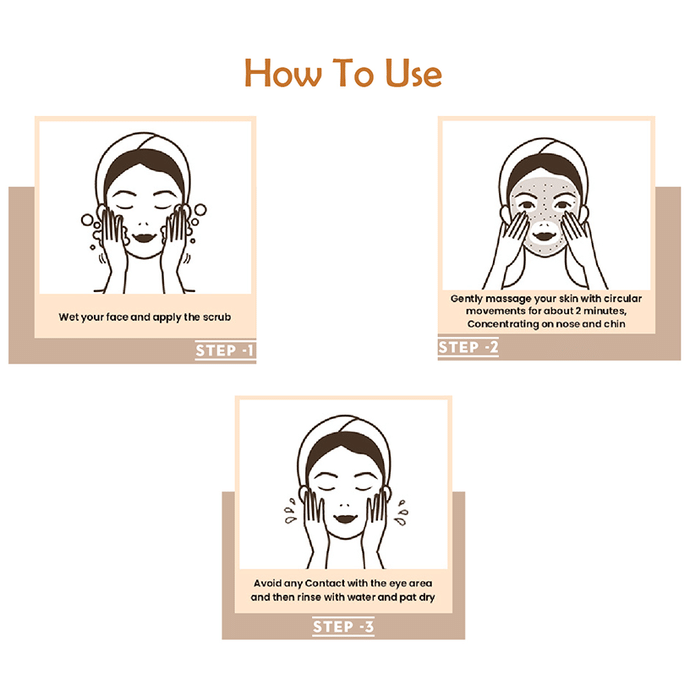 How To Use

Wet your face and apply the scrub

STEP -1

Gently massage your skin with circular movements for about 2 minutes, Concentrating on nose and chin

STEP -2

Avoid any Contact with the eye area and then rinse with water and pat dry

STEP -3