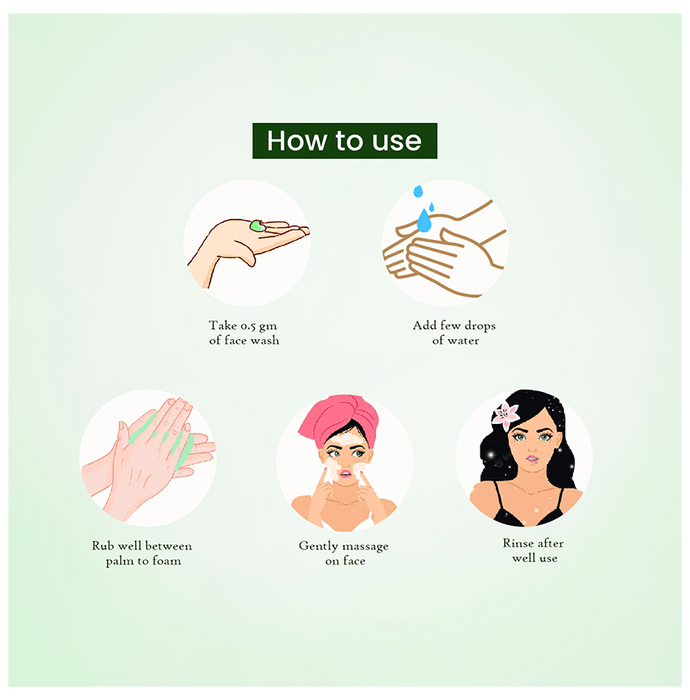 How to use

Take 0.5 gm of face wash

Add few drops of water

Rub well between palm to foam

Gently massage on face

Rinse after well use